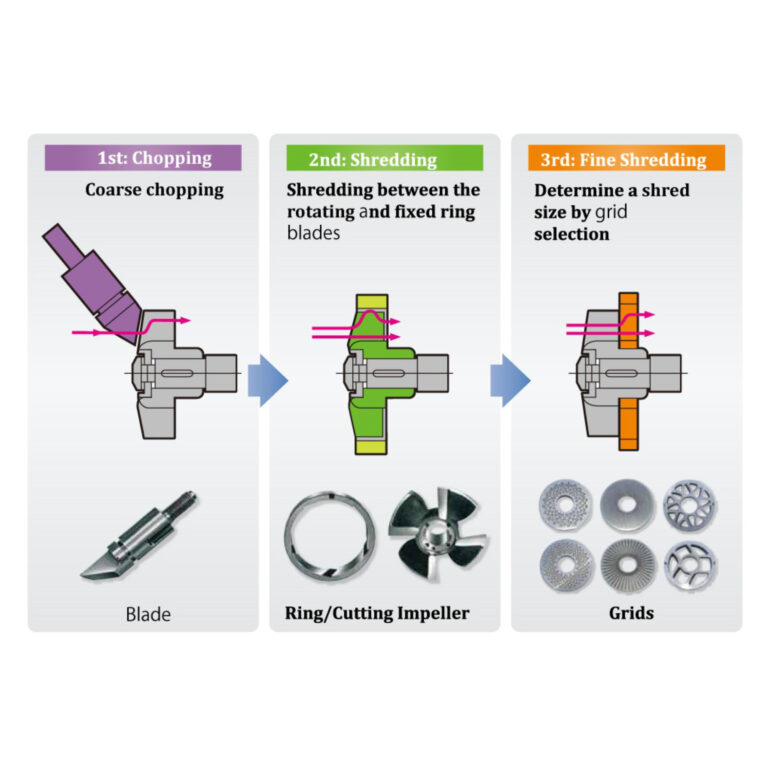 1st: Chopping

Coarse chopping

Blade

2nd: Shredding

Shredding between the rotating and fixed ring blades

Ring/Cutting Impeller

3rd: Fine Shredding

Determine a shred size by grid selection

Grids