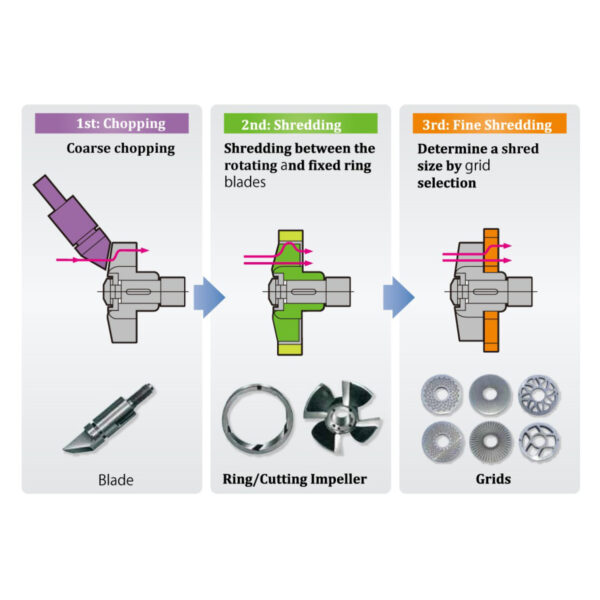 1st: Chopping

Coarse chopping

Blade

2nd: Shredding

Shredding between the rotating and fixed ring blades

Ring/Cutting Impeller

3rd: Fine Shredding

Determine a shred size by grid selection

Grids