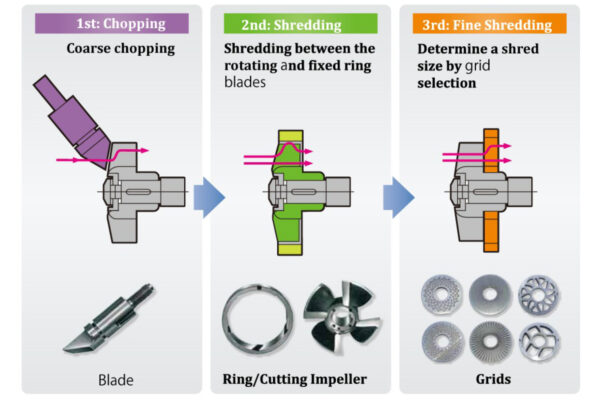 1st: Chopping

Coarse chopping

Blade

2nd: Shredding

Shredding between the rotating and fixed ring blades

Ring/Cutting Impeller

3rd: Fine Shredding

Determine a shred size by grid selection

Grids